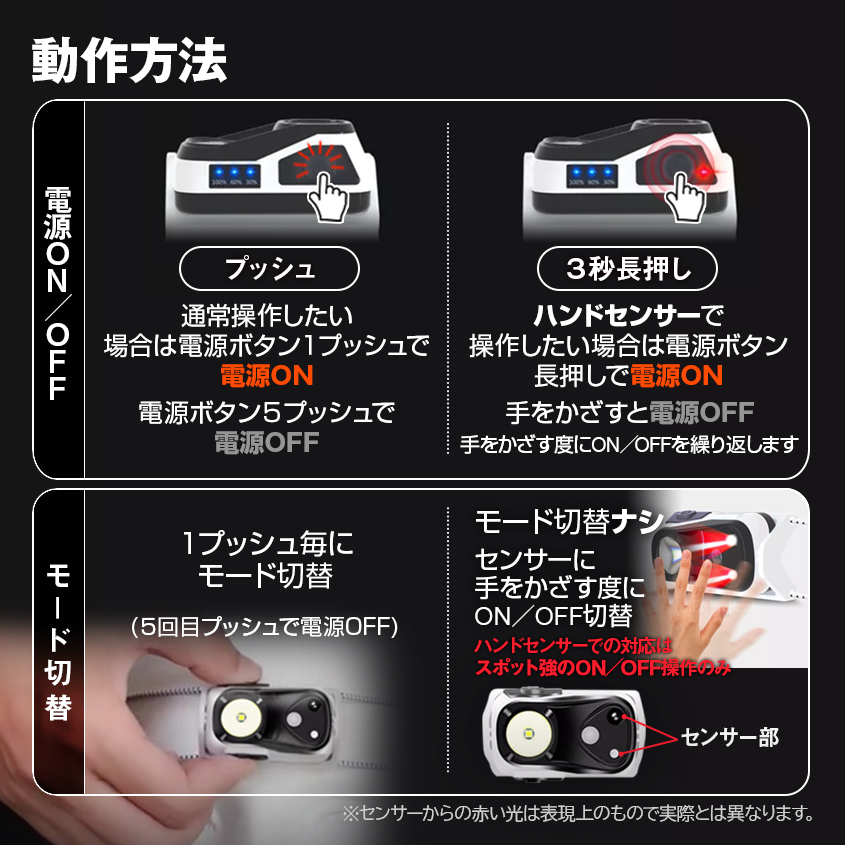 動作方法

電源ON／OFF

100% 60% 30%

プッシュ

通常操作したい場合は電源ボタン1プッシュで電源ON

電源ボタン5プッシュで電源OFF

100% 60% 30%

3秒長押し

ハンドセンサーで操作したい場合は電源ボタン長押しで電源ON

手をかざすと電源OFF

手をかざす度にON／OFFを繰り返します

モード切替

1プッシュ毎にモード切替

（5回目プッシュで電源OFF）

モード切替ナシ

センサーに手をかざす度にON／OFF切替

ハンドセンサーでの対応はスポット強のON／OFF操作のみ

センサー部

※センサーからの赤い光は表現上のもので実際とは異なります。