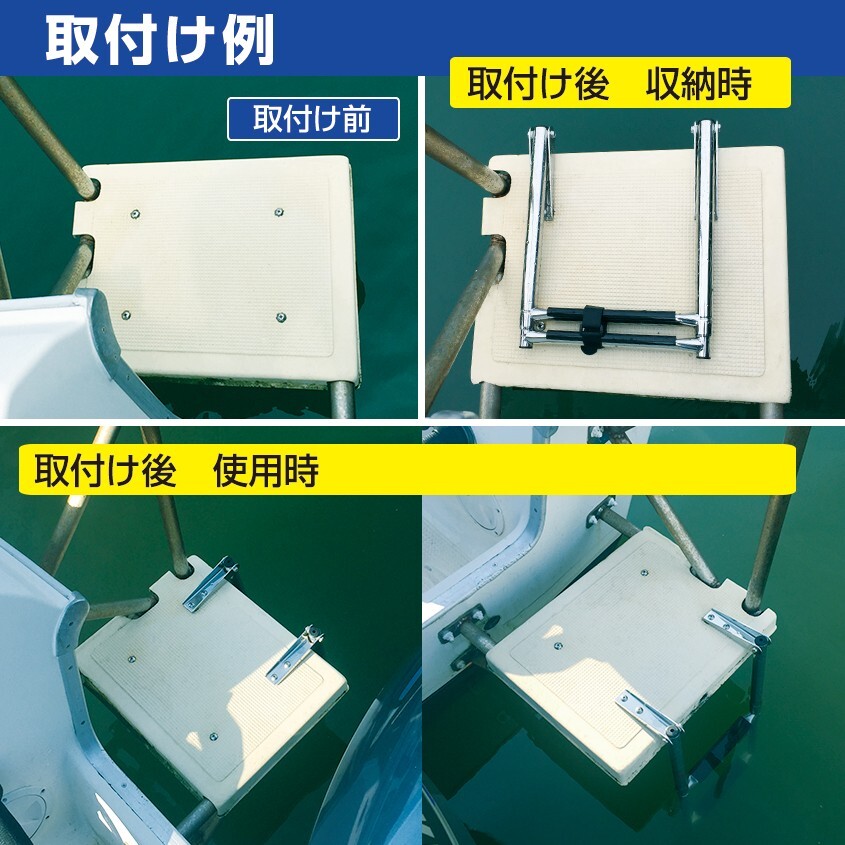 取付け例

取付け前

取付け後　収納時

取付け後　使用時