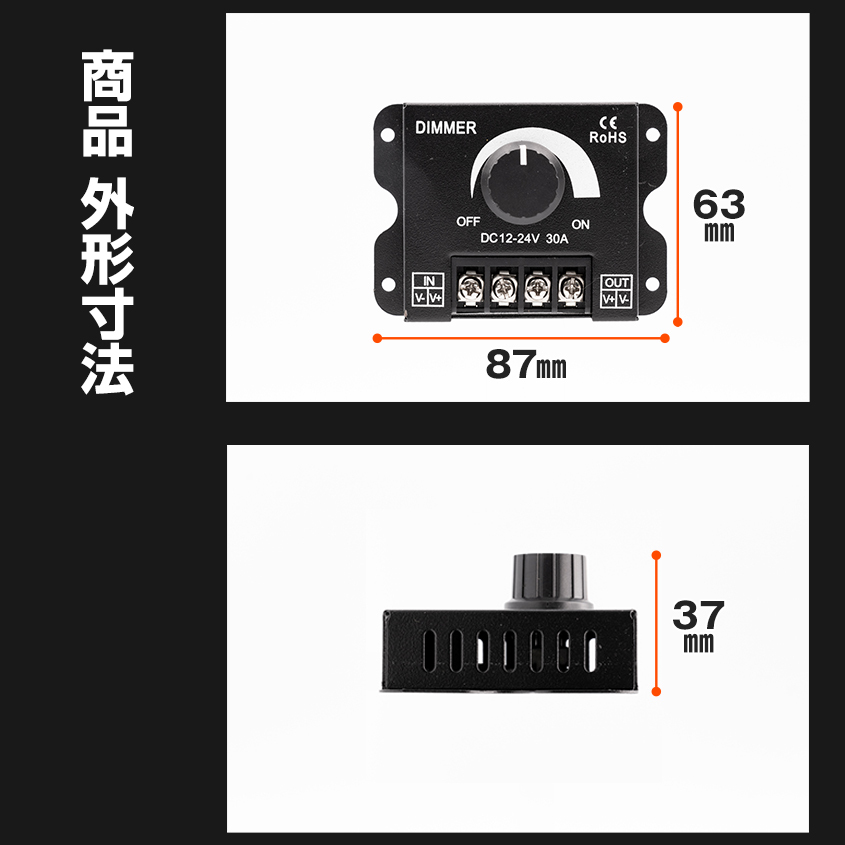 商品 外形寸法

DIMMER

CE
RoHS

OFF

ON

DC12-24V 30A

IN
V- V+

OUT
V+ V-

63㎜

87㎜

37㎜