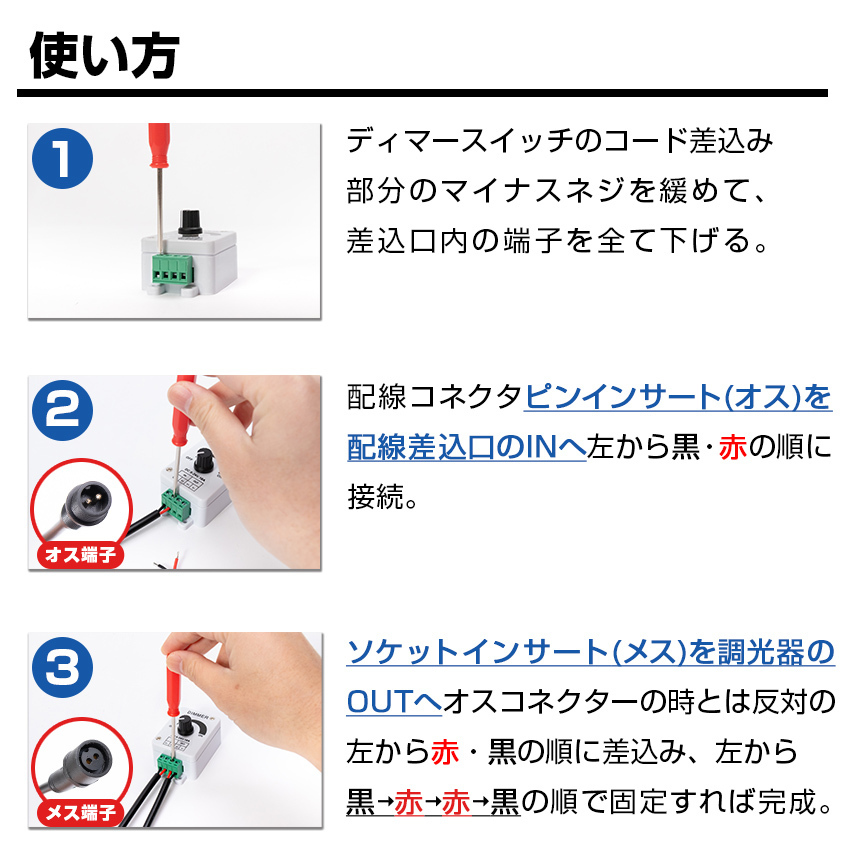 使い方

1

ディマースイッチのコード差込み部分のマイナスネジを緩めて、差込口内の端子を全て下げる。

2

オス端子

配線コネクタピンインサート(オス)を配線差込口のINへ左から黒・赤の順に接続。

3

DIMMER

メス端子

ソケットインサート(メス)を調光器のOUTへオスコネクターの時とは反対の左から赤・黒の順に差込み、左から黒→赤→赤→黒の順で固定すれば完成。