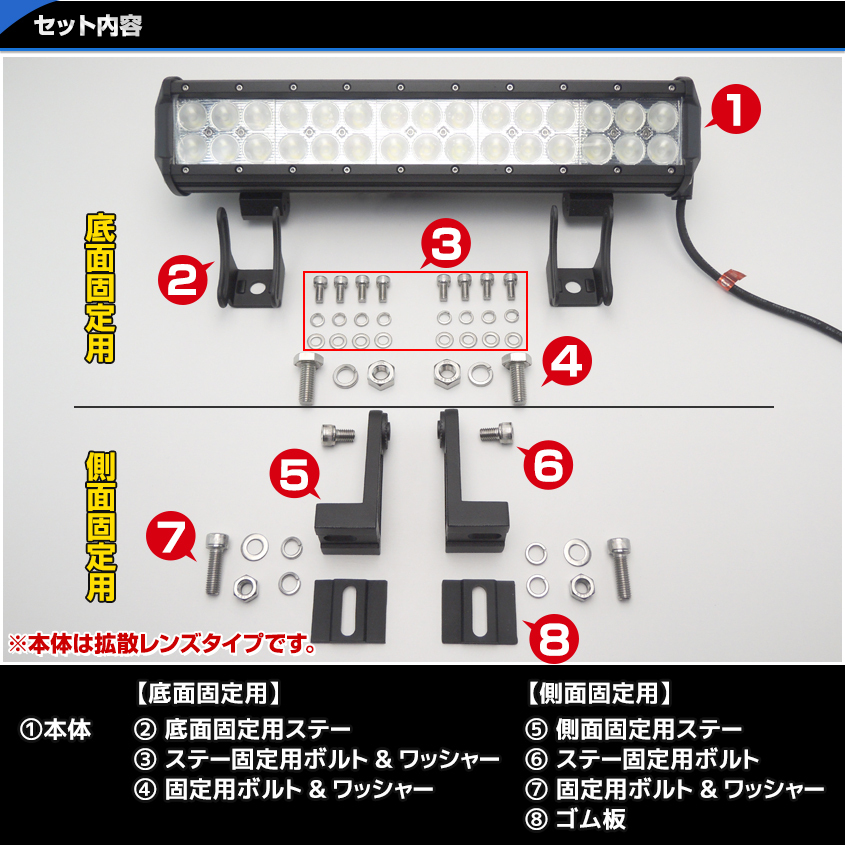 セット内容

1

底面固定用

2

3

4

側面固定用

5

6

7

8

※本体は拡散レンズタイプです。

①本体

【底面固定用】
② 底面固定用ステー
③ ステー固定用ボルト & ワッシャー
④ 固定用ボルト & ワッシャー

【側面固定用】
⑤ 側面固定用ステー
⑥ ステー固定用ボルト
⑦ 固定用ボルト & ワッシャー
⑧ ゴム板