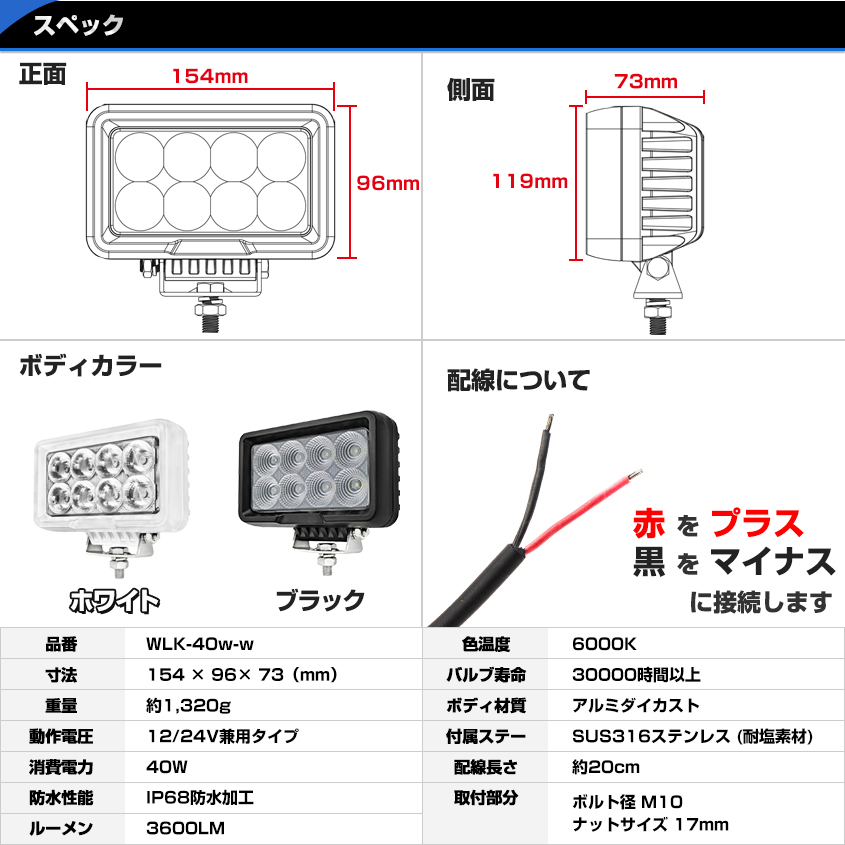 スペック

正面

154mm

96mm

側面

73mm

119mm

ボディカラー

ホワイト

ブラック

配線について

赤 を プラス
黒 を マイナス
に接続します

| 品番 | WLK-40w-w |
|---|---|
| 寸法 | 154 × 96× 73（mm） |
| 重量 | 約1,320g |
| 動作電圧 | 12/24V兼用タイプ |
| 消費電力 | 40W |
| 防水性能 | IP68防水加工 |
| ルーメン | 3600LM |

| 色温度 | 6000K |
|---|---|
| バルブ寿命 | 30000時間以上 |
| ボディ材質 | アルミダイカスト |
| 付属ステー | SUS316ステンレス（耐塩素材） |
| 配線長さ | 約20cm |
| 取付部分 | ボルト径 M10 ナットサイズ 17mm |