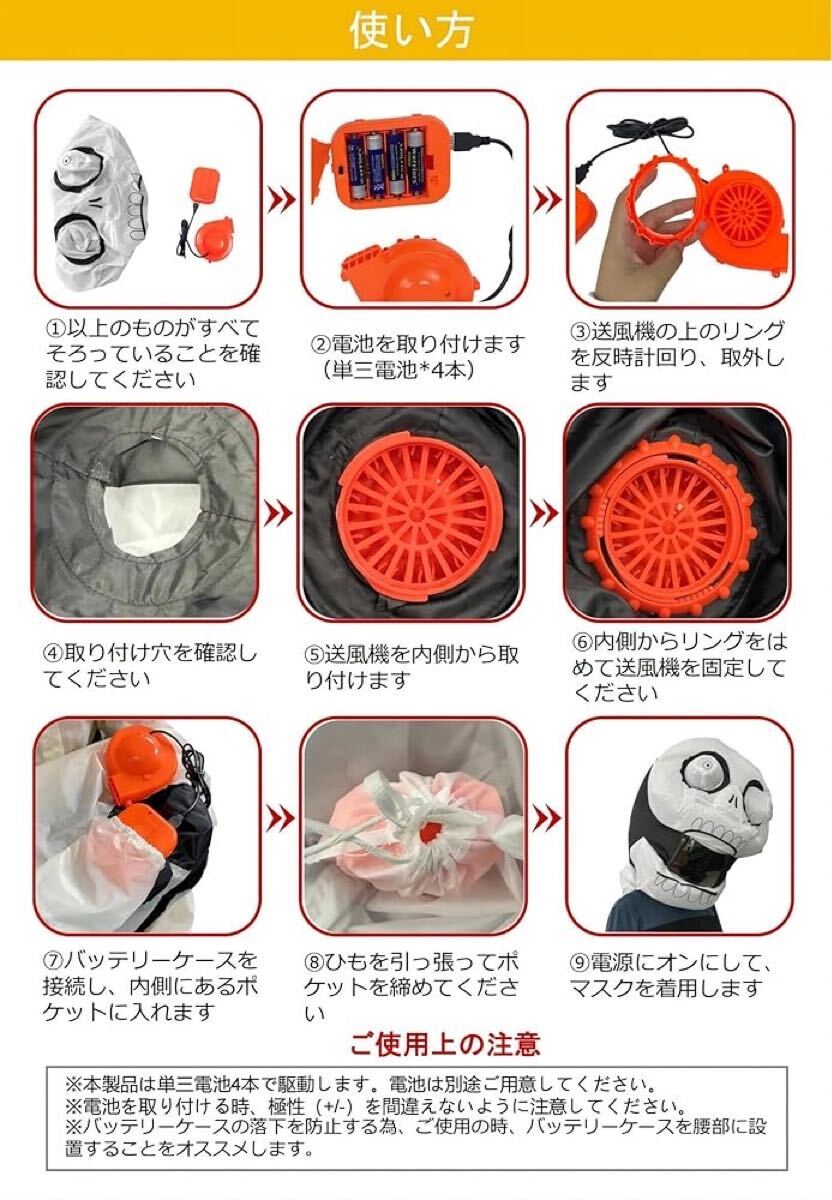 使い方

①以上のものがすべてそろっていることを確認してください

②電池を取り付けます（単三電池*4本）

③送風機の上のリングを反時計回り、取外します

④取り付け穴を確認してください

⑤送風機を内側から取り付けます

⑥内側からリングをはめて送風機を固定してください

⑦バッテリーケースを接続し、内側にあるポケットに入れます

⑧ひもを引っ張ってポケットを締めてください

⑨電源にオンにして、マスクを着用します

ご使用上の注意

※本製品は単三電池4本で駆動します。電池は別途ご用意してください。
※電池を取り付ける時、極性（+/-）を間違えないように注意してください。
※バッテリーケースの落下を防止する為、ご使用の時、バッテリーケースを腰部に設置することをオススメします。