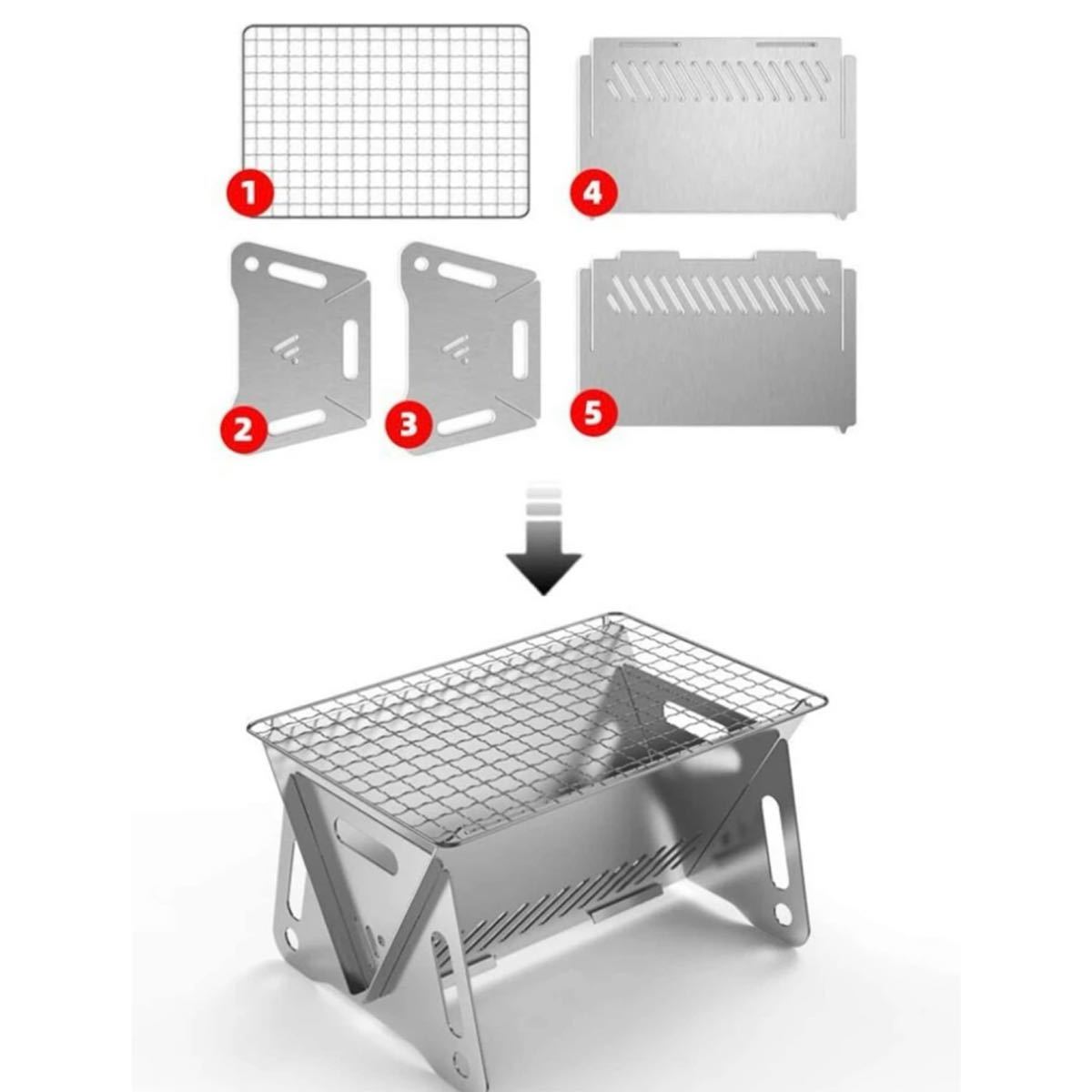 1
4
2
3
5