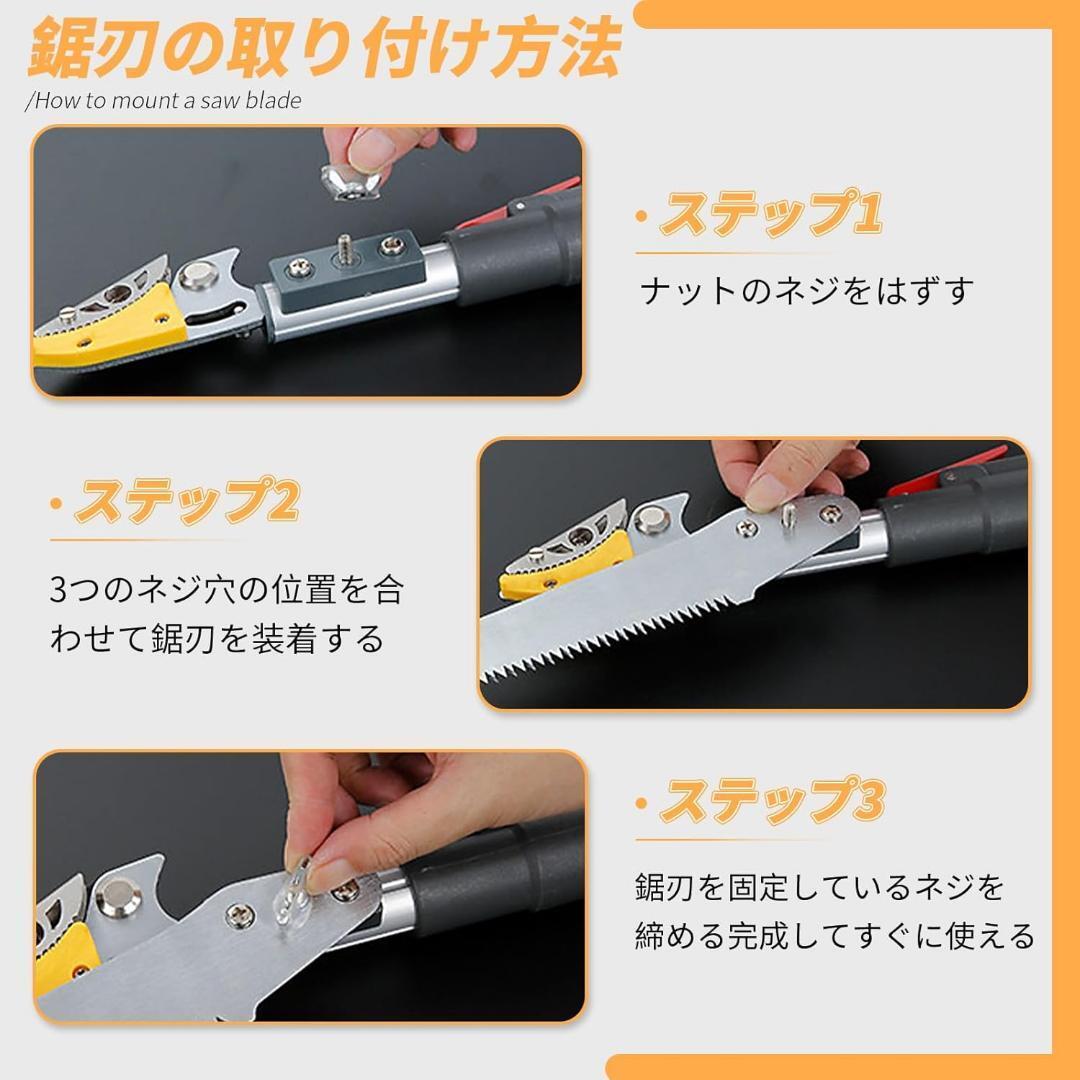 鋸刃の取り付け方法
/How to mount a saw blade

・ステップ1
ナットのネジをはずす

・ステップ2
3つのネジ穴の位置を合わせて鋸刃を装着する

・ステップ3
鋸刃を固定しているネジを締める完成してすぐに使える