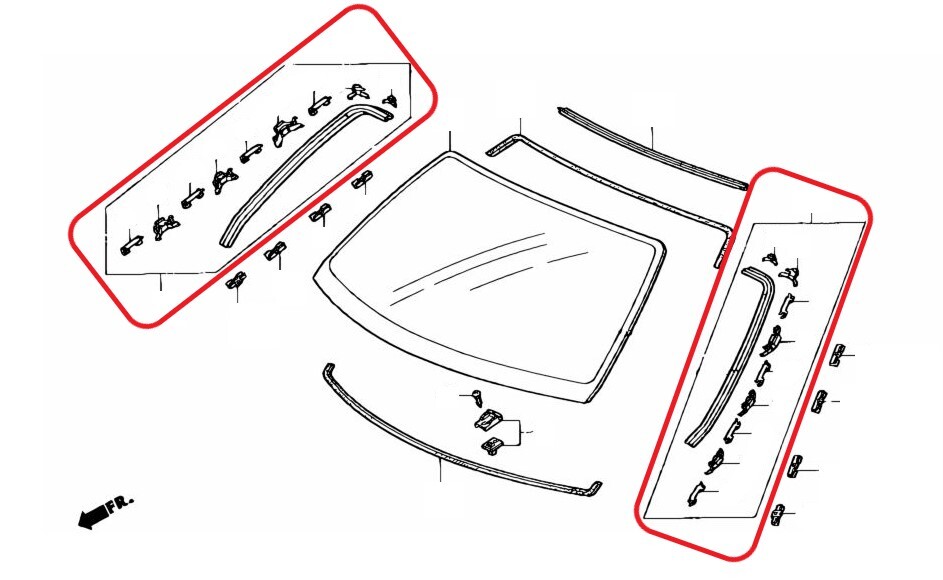 FR.