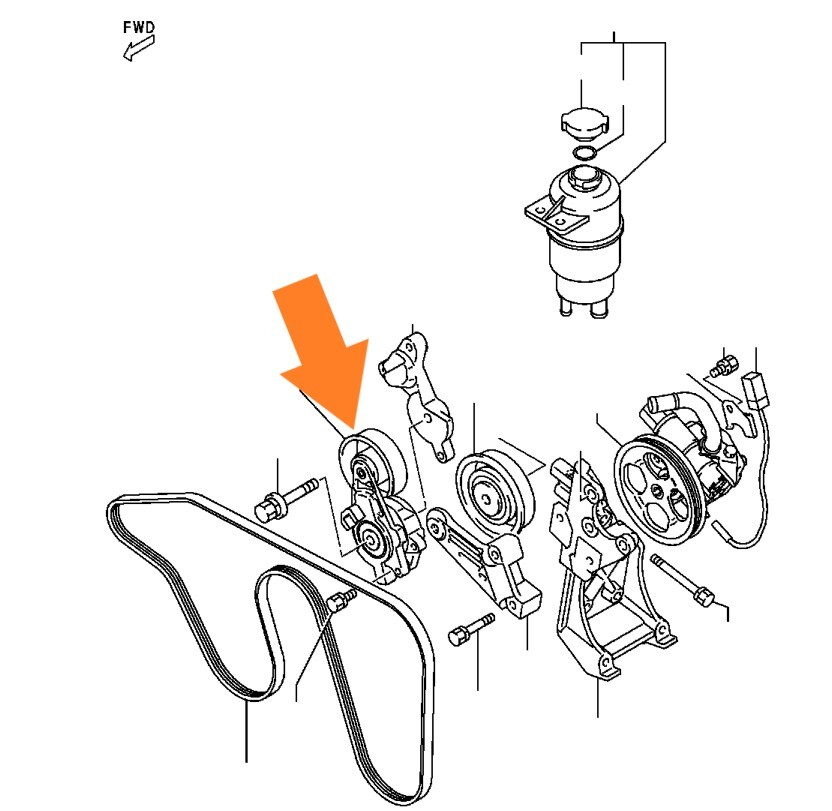 FWD