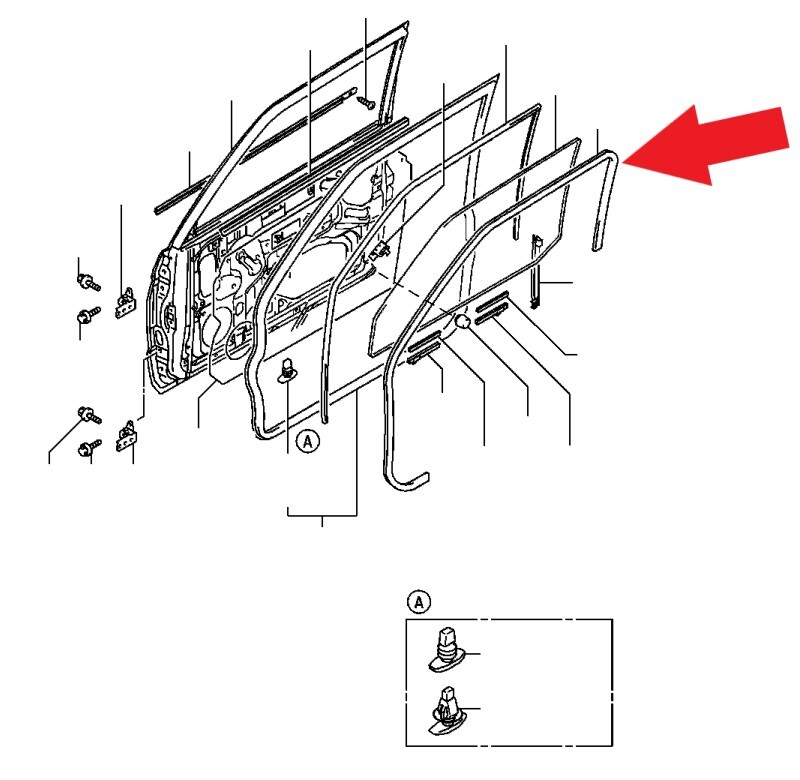 A

A