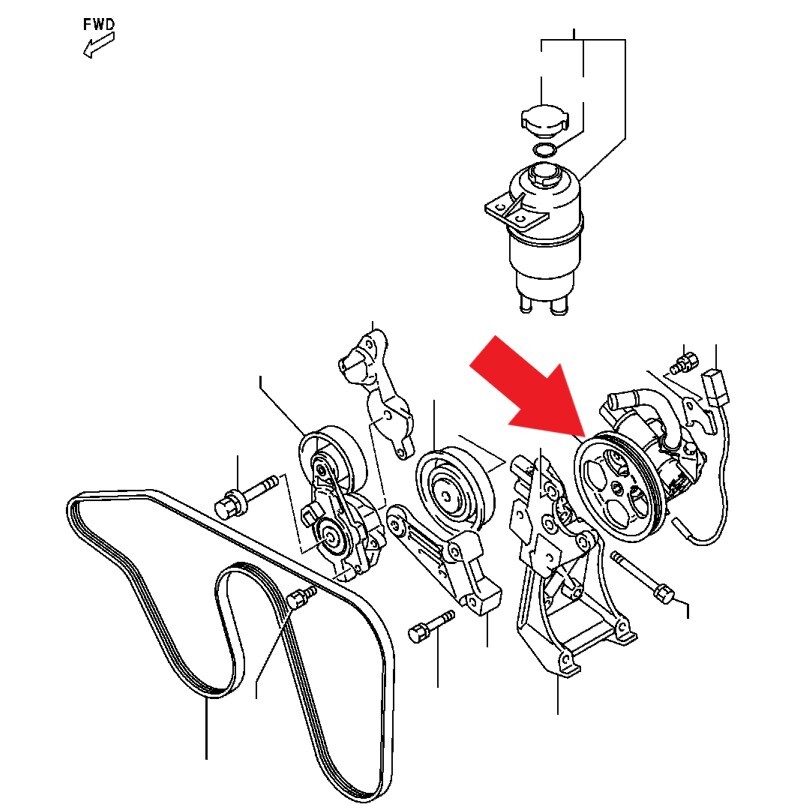 FWD