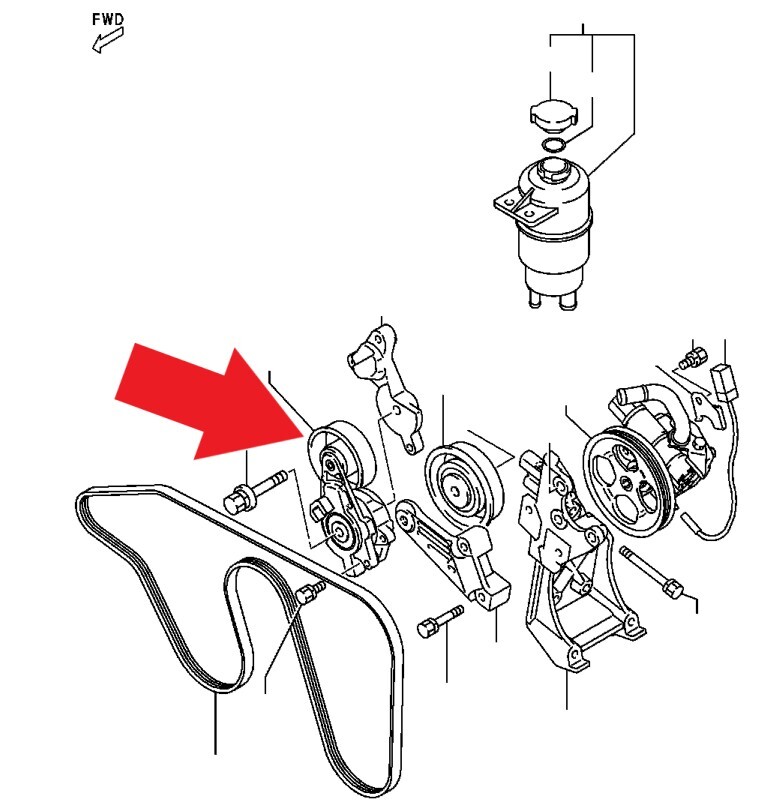 FWD