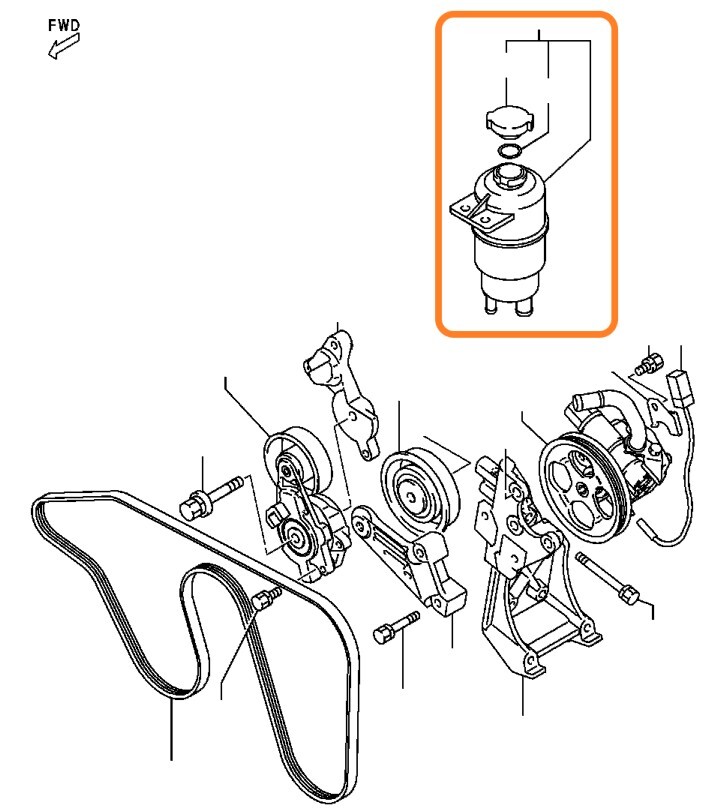 FWD