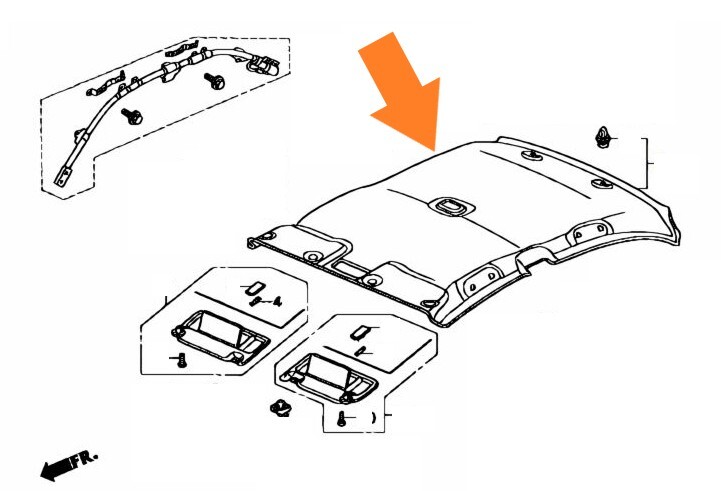 FR.