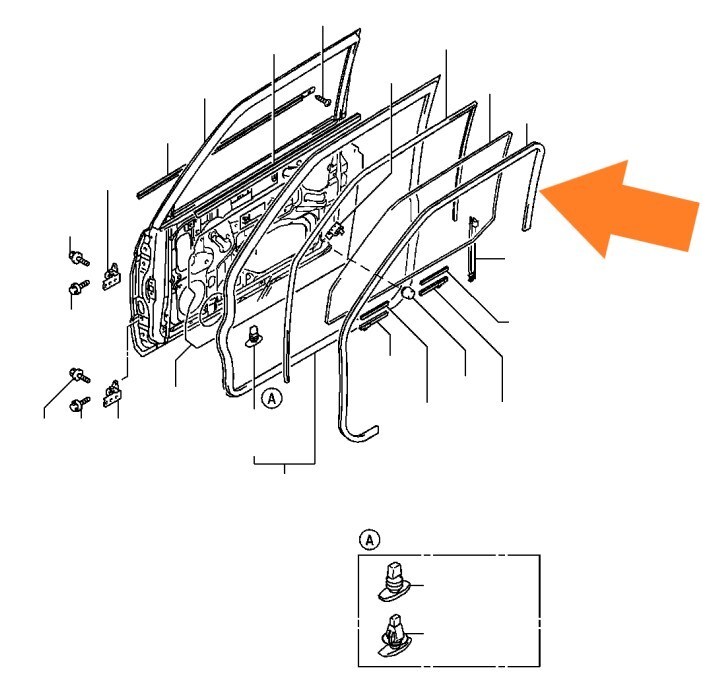 A

A