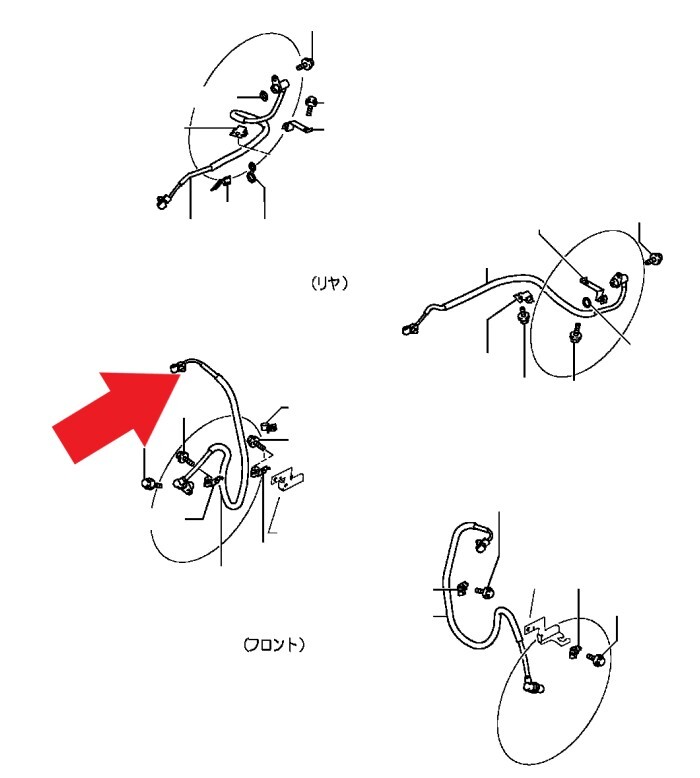 (リヤ)

(フロント)