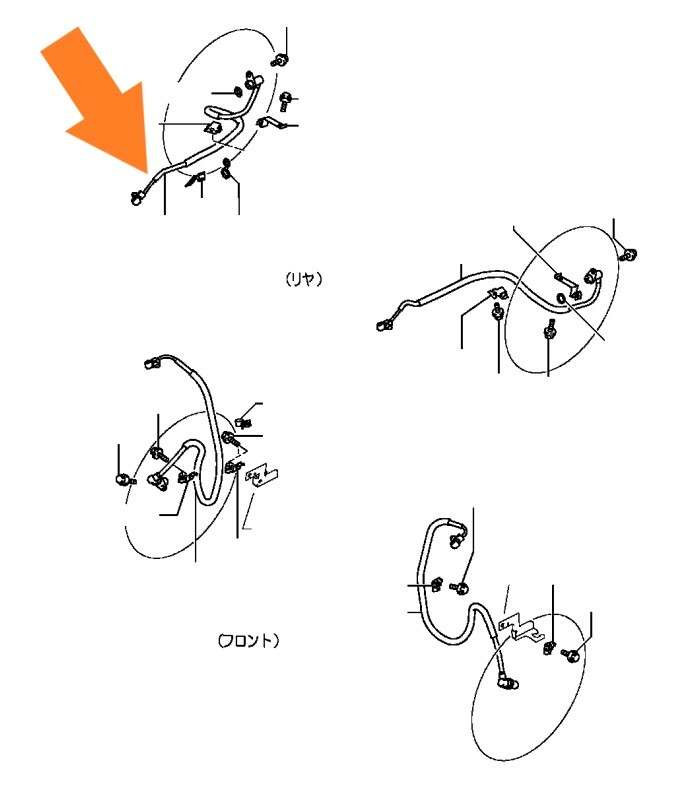 (リヤ)

(フロント)