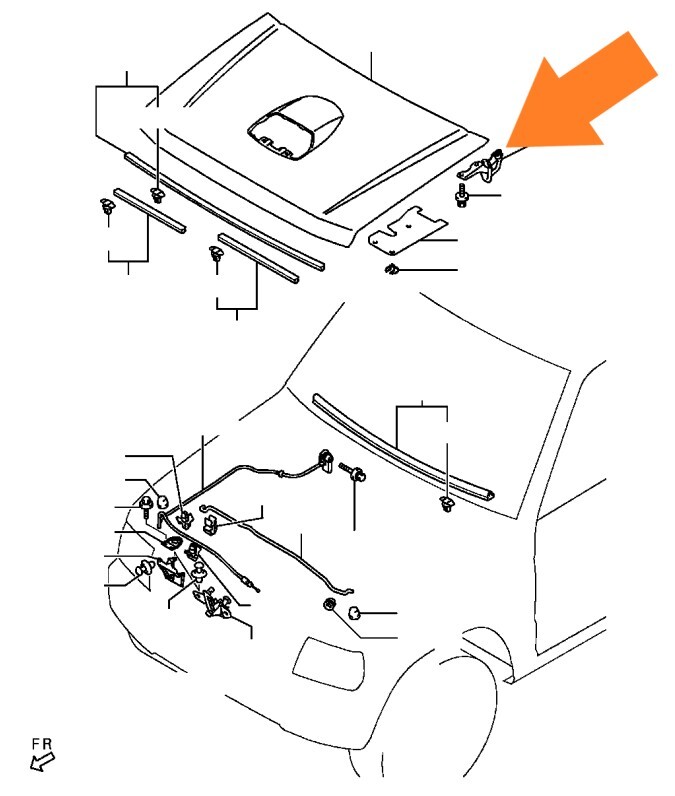 FR