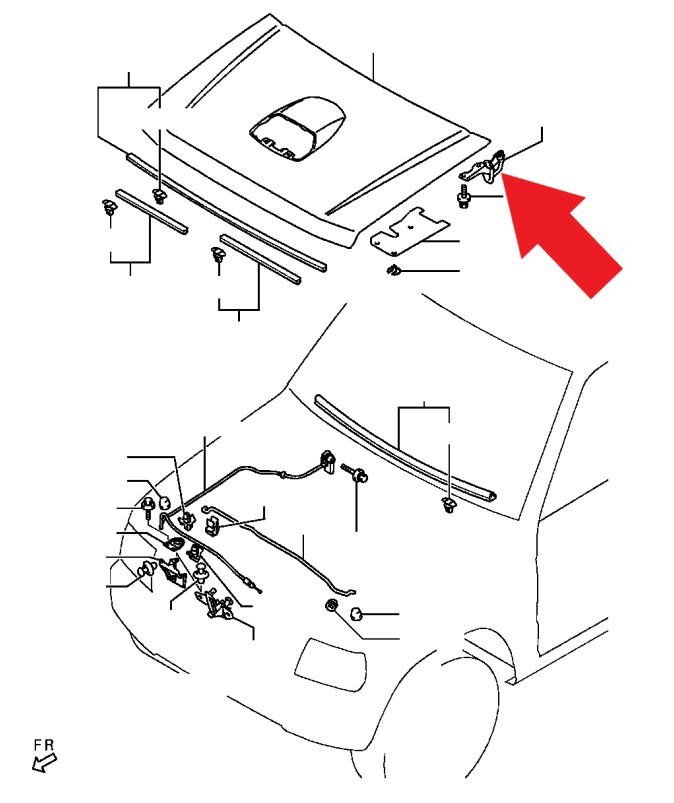 FR