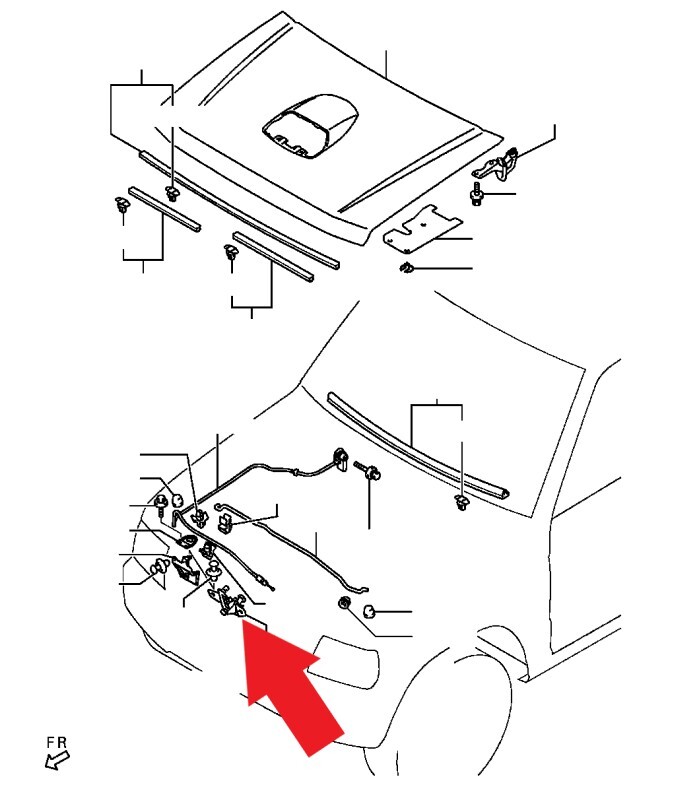 FR