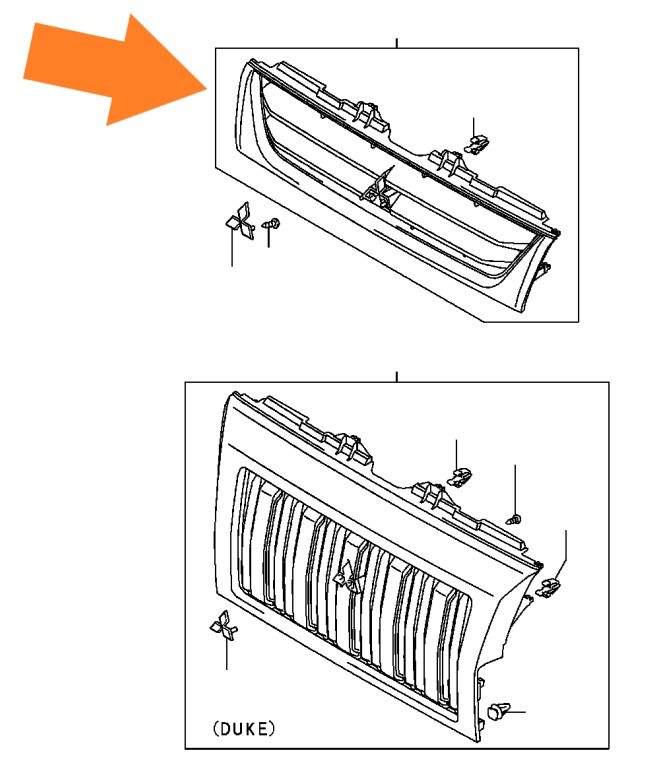 (DUKE)