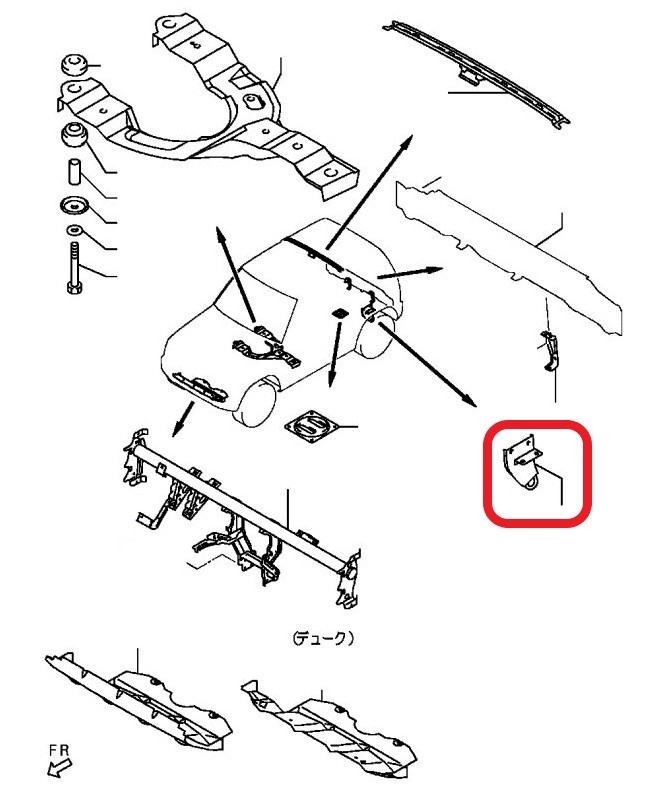 (デューク)

FR