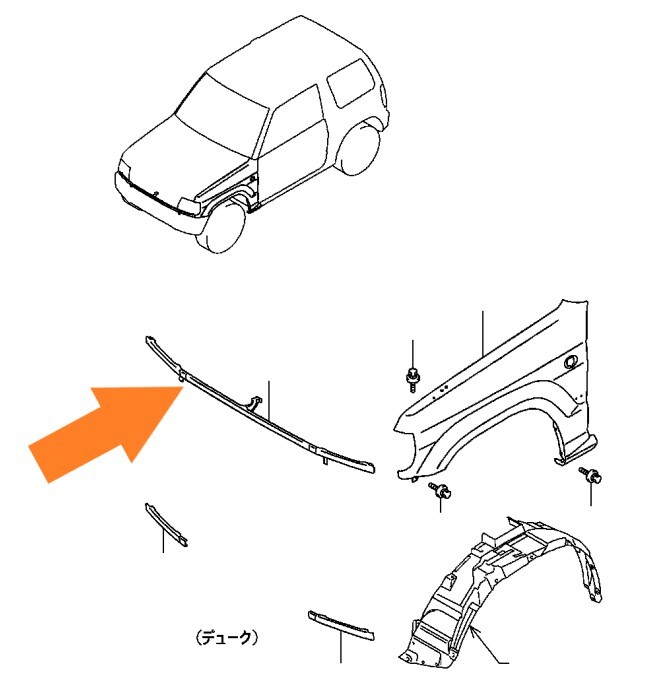 (デューク)