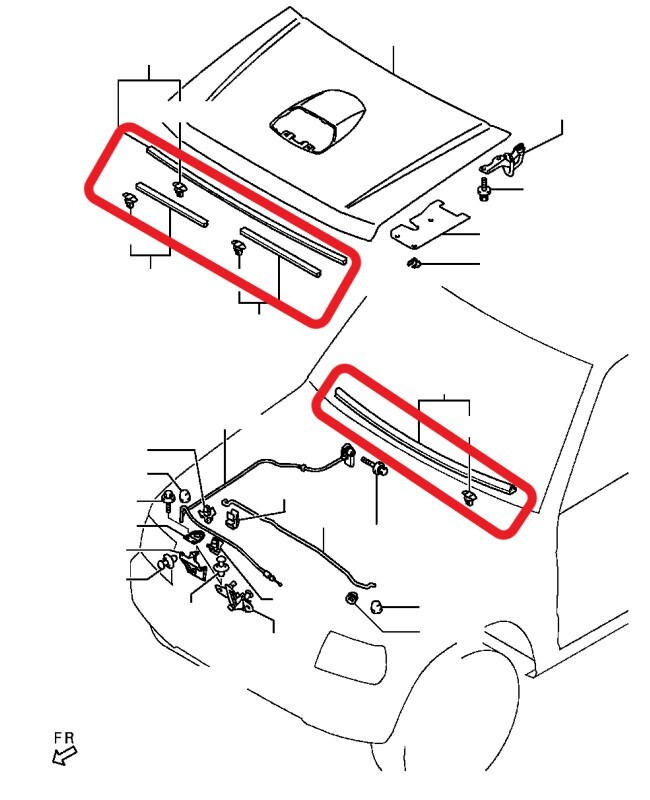 FR