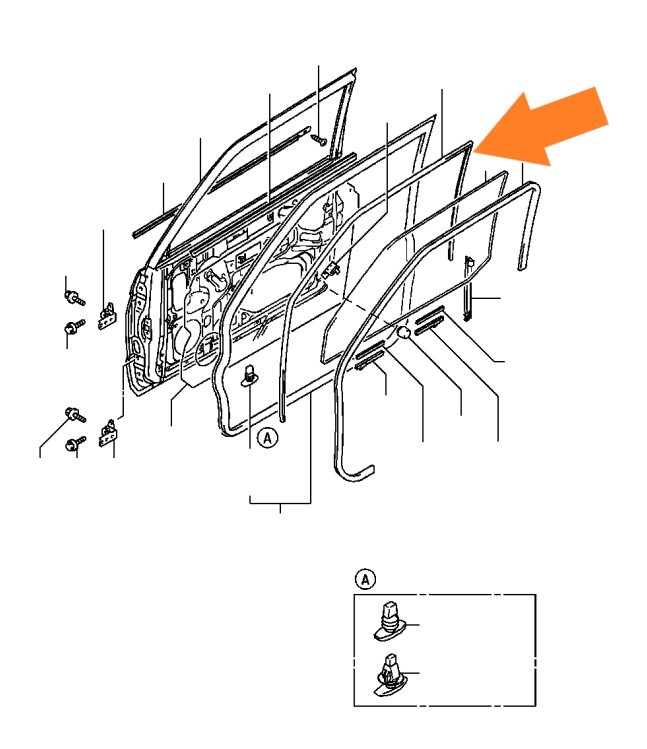 A

A