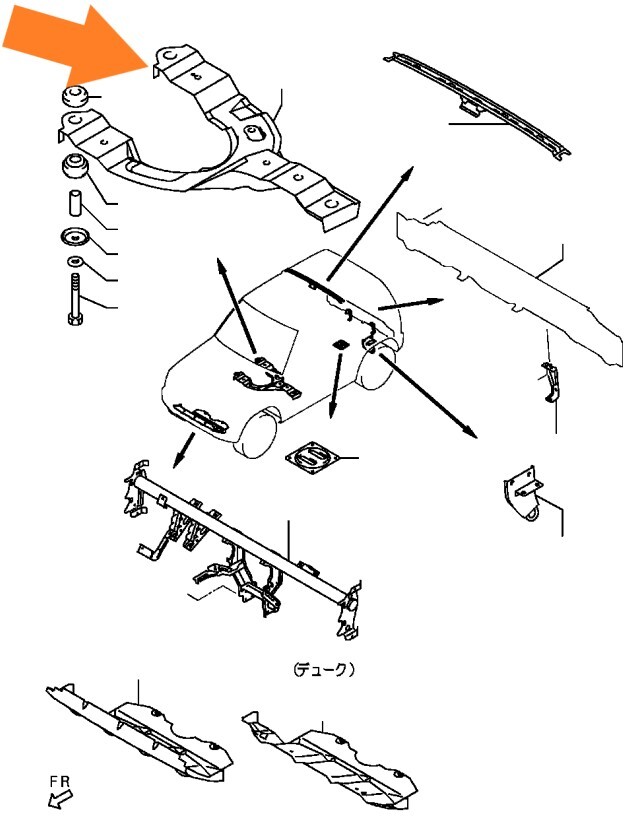 (デューク)

FR