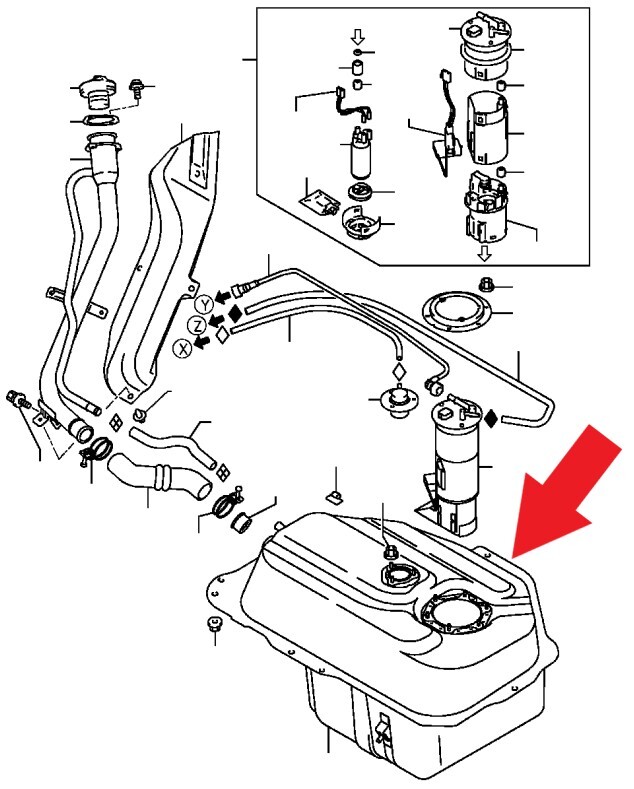 Y
Z
X