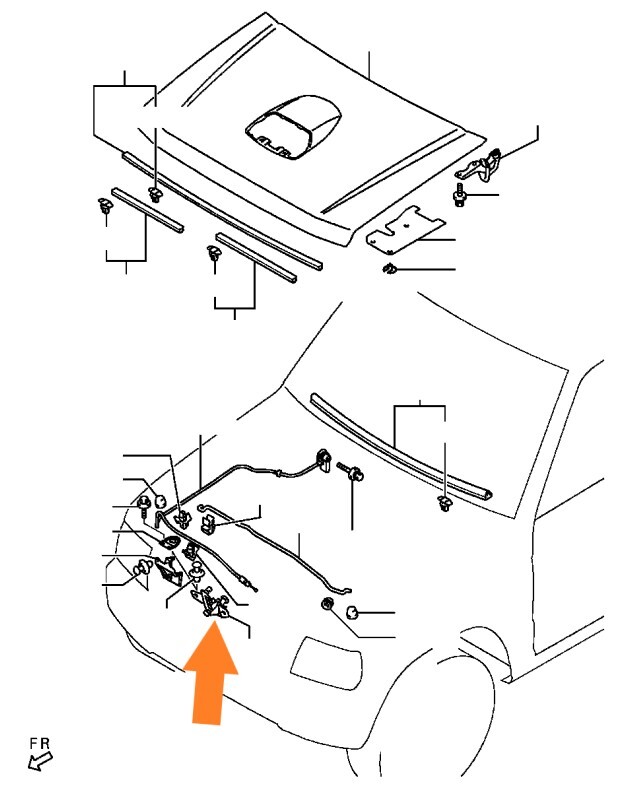 FR