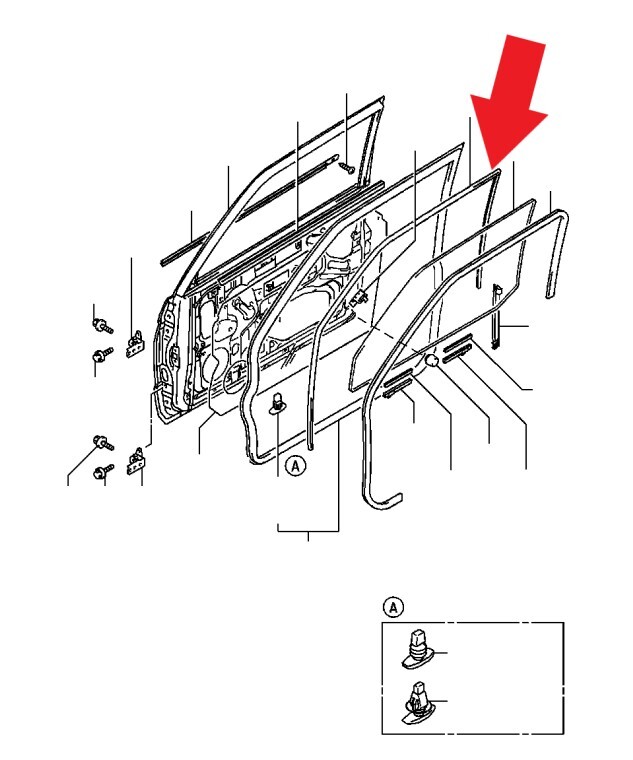 A

A