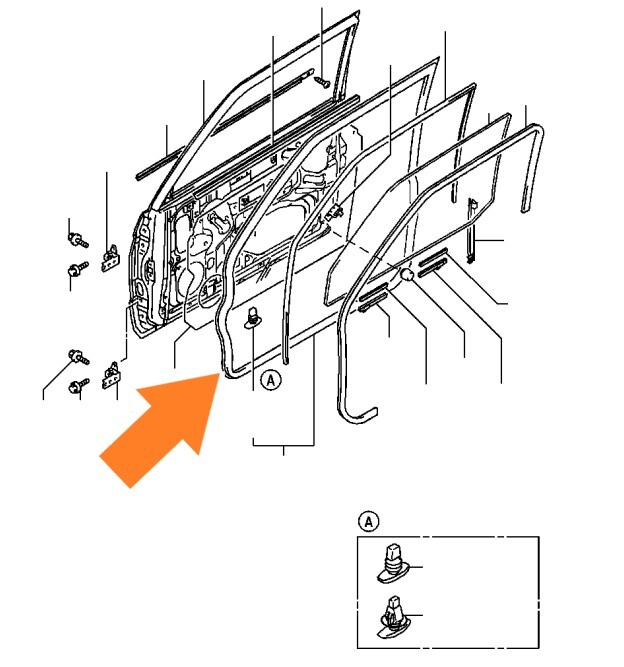 A

A