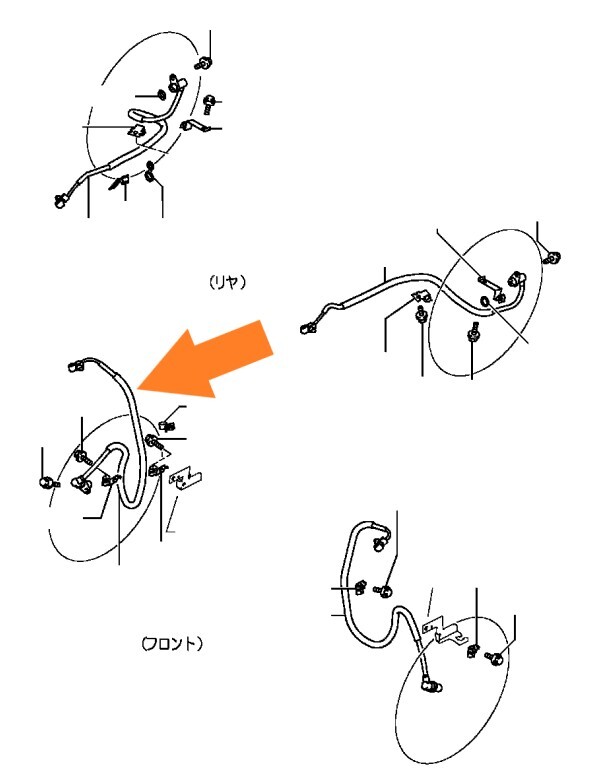 (リヤ)

(フロント)