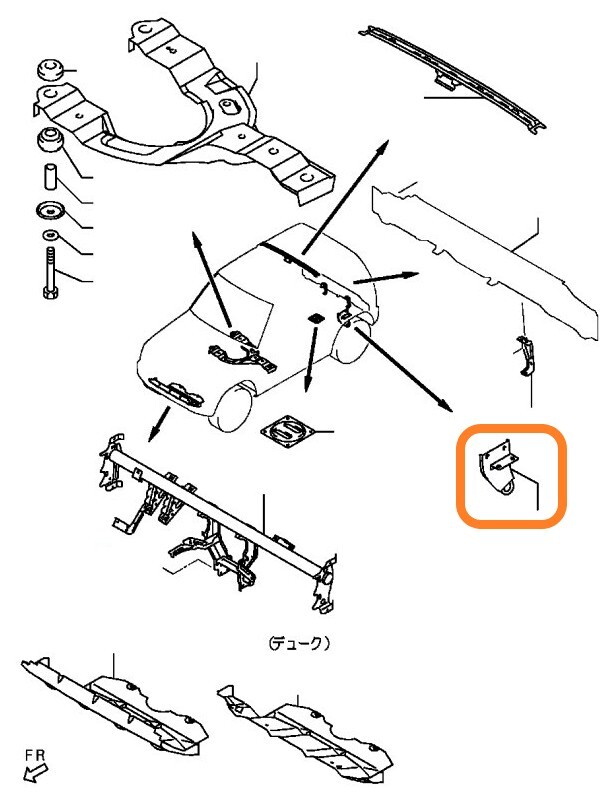 (デューク)

FR