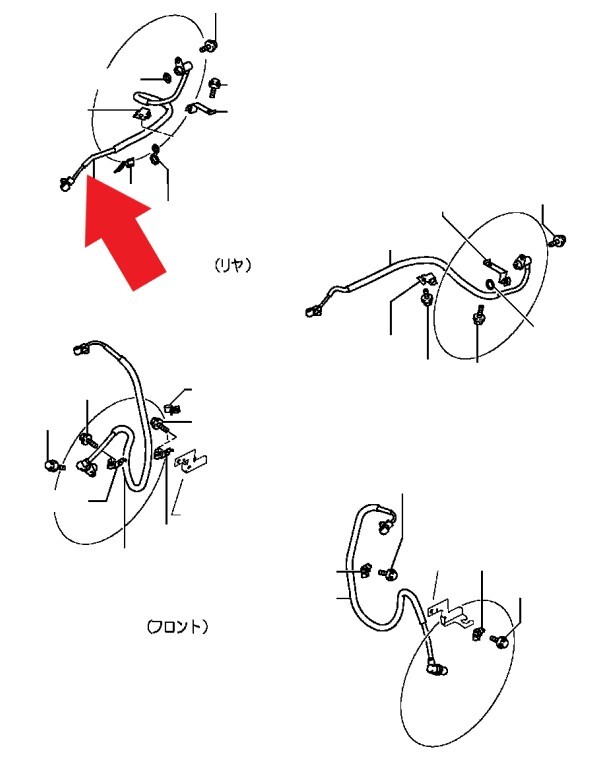 (リヤ)

(フロント)