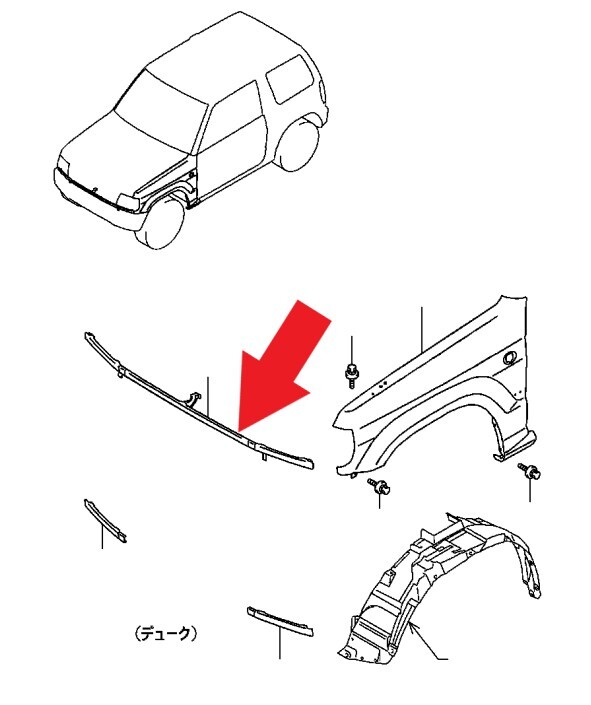 (デューク)