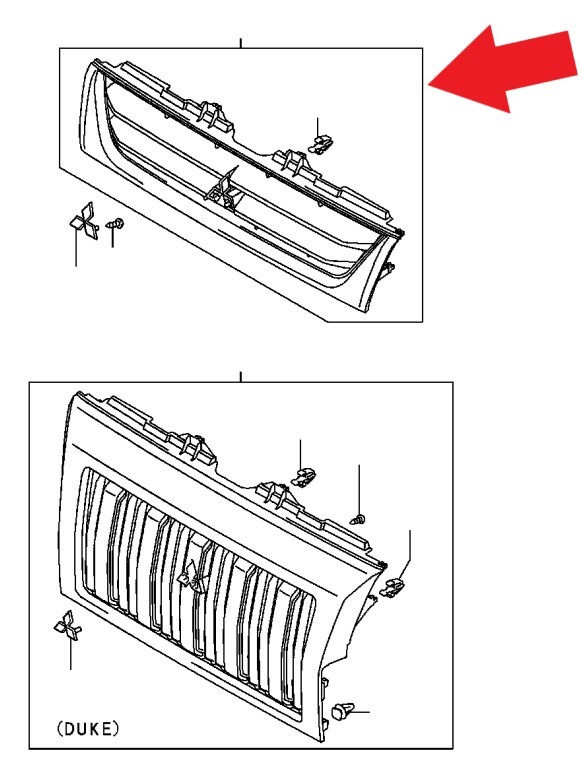 (DUKE)