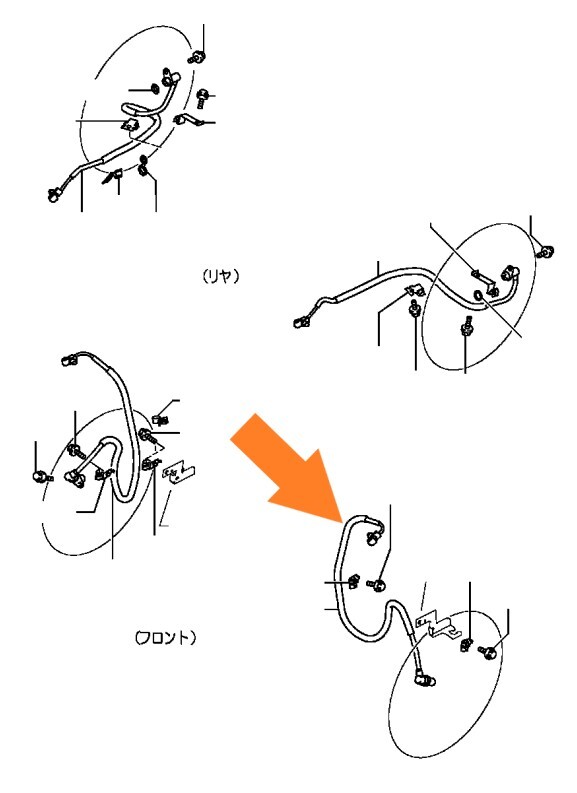 (リヤ)

(フロント)