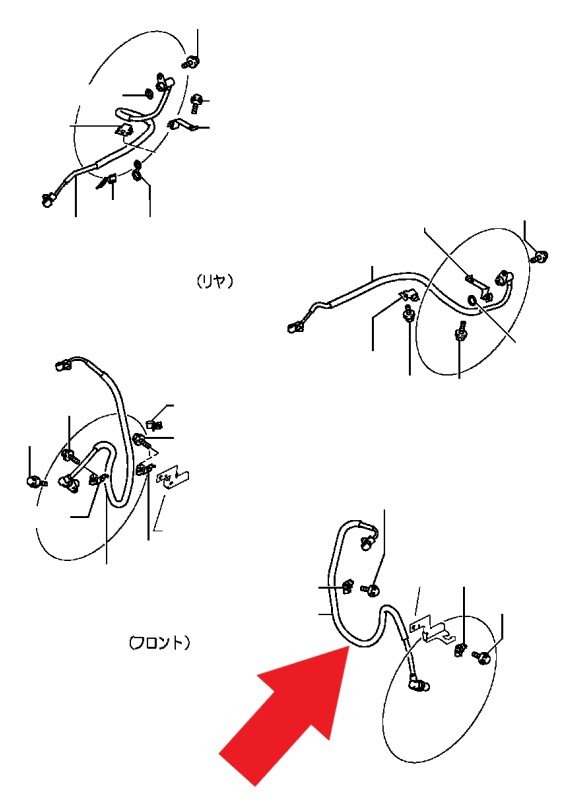 (リヤ)

(フロント)