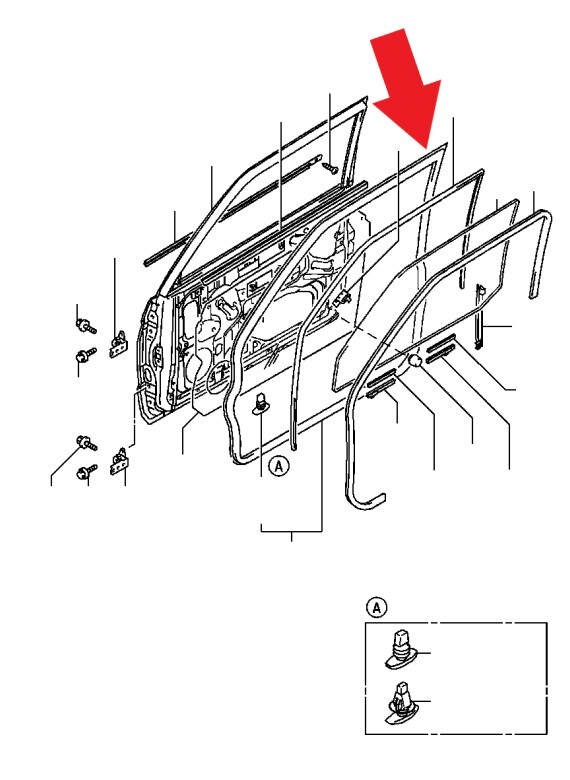 A

A