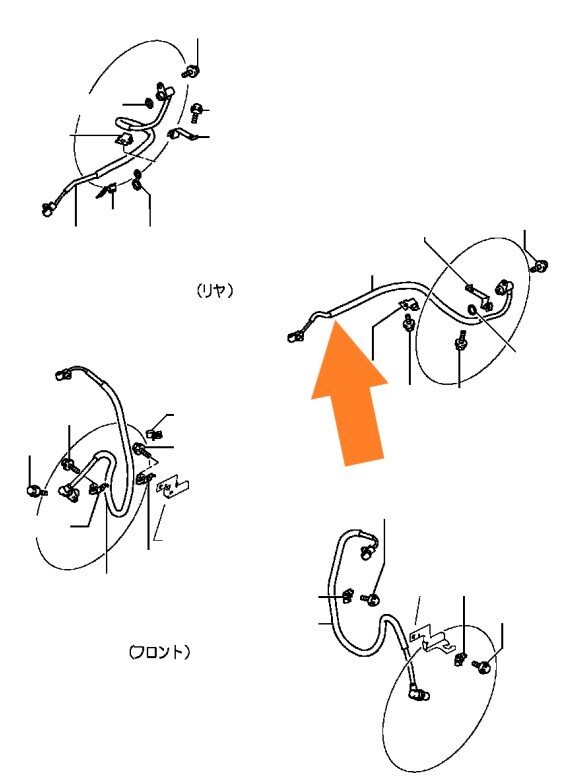 (リヤ)

(フロント)