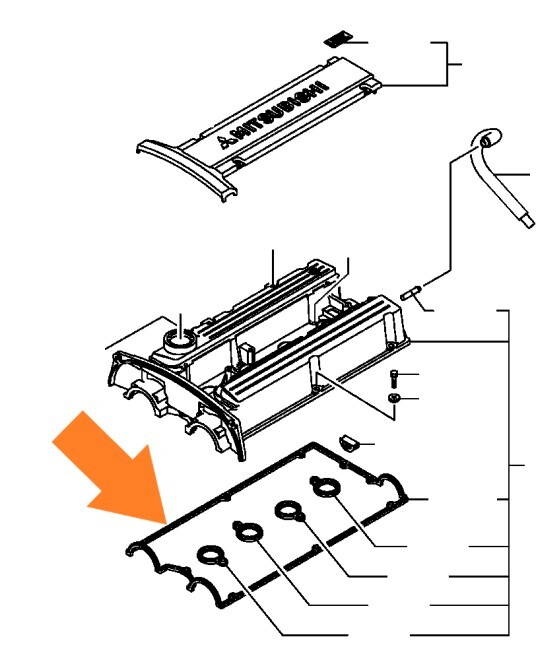 MITSUBISHI