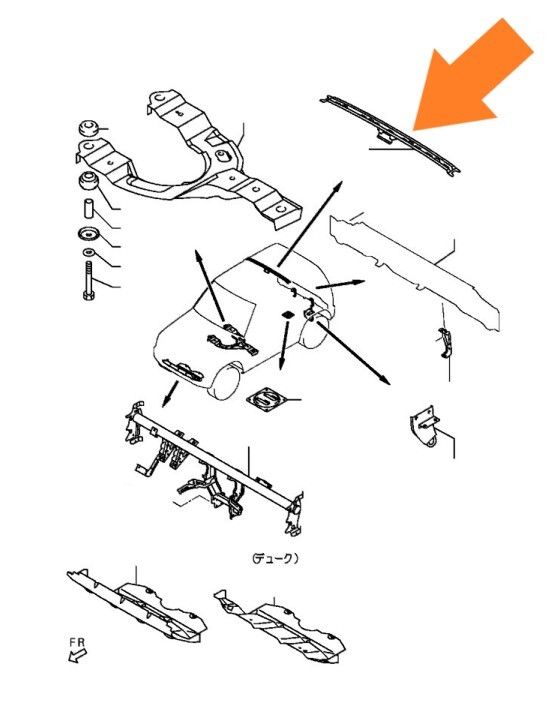 (デューク)

FR