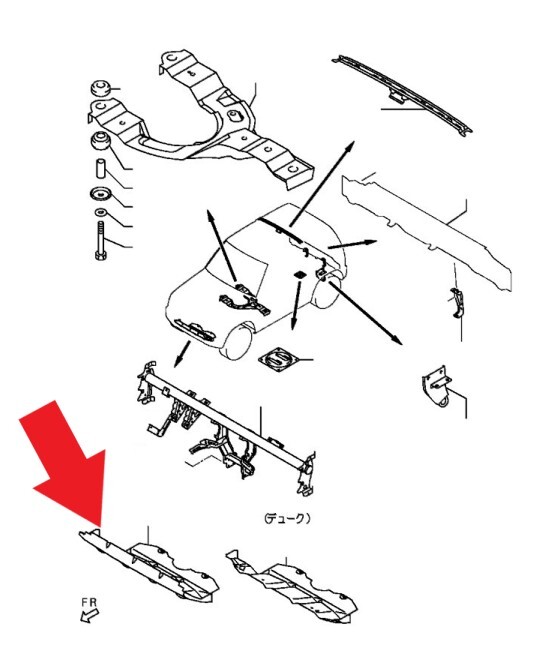 (デューク)

FR