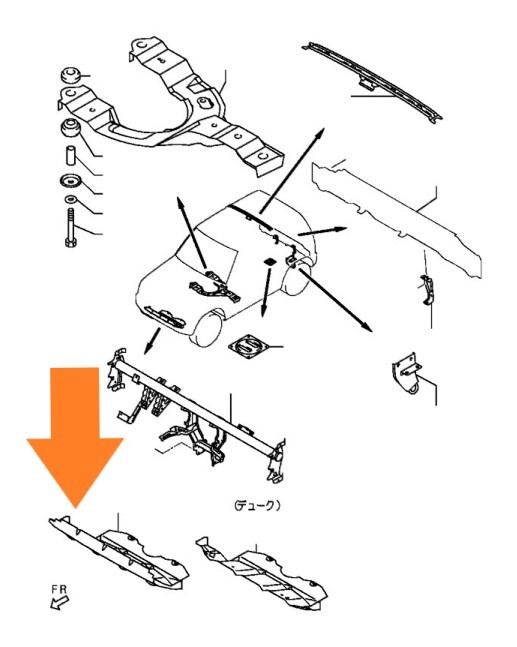 (デューク)

FR