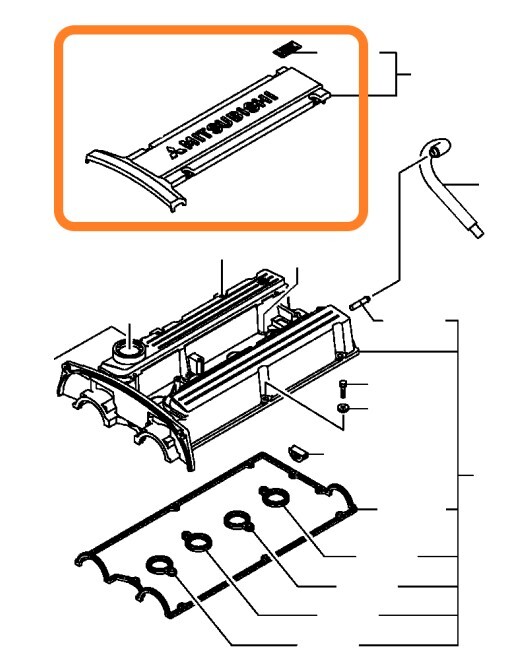 MITSUBISHI