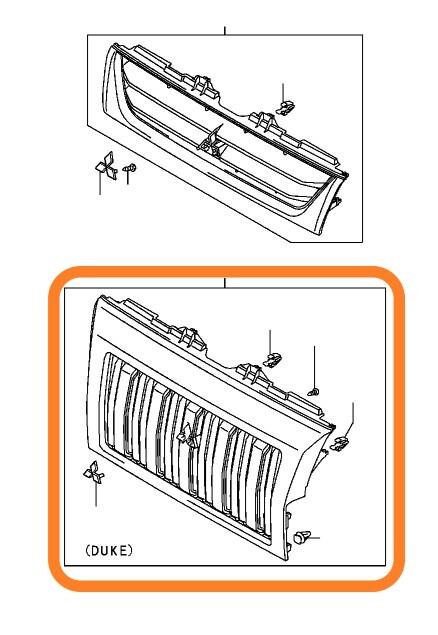 (DUKE)