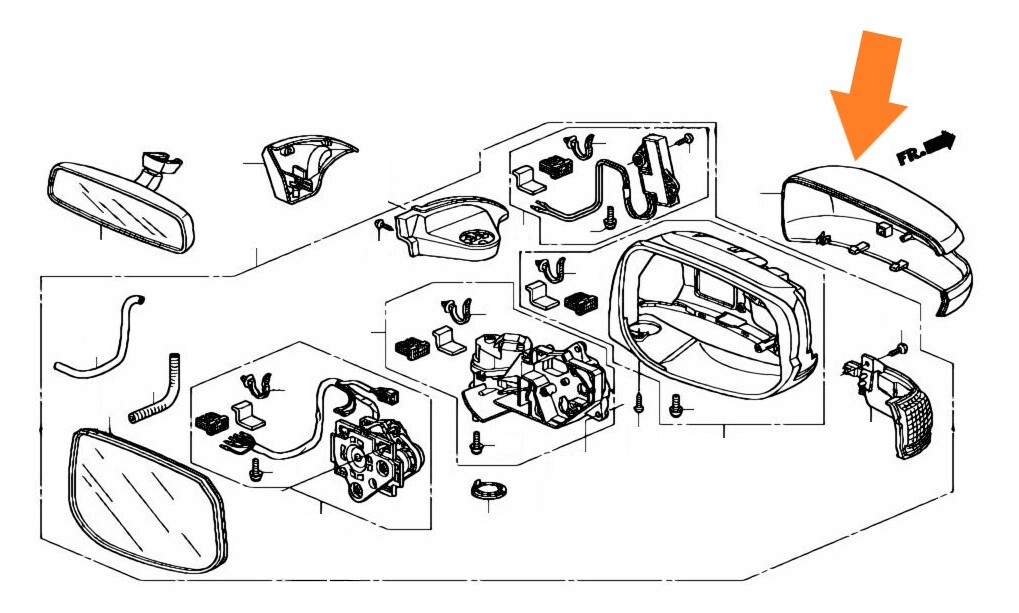 FR.