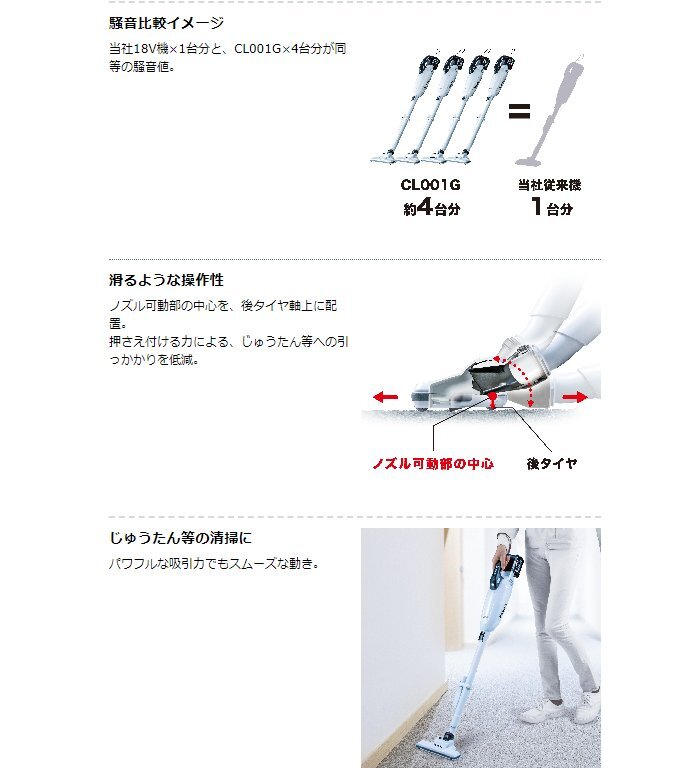 騒音比較イメージ

当社18V機×1台分と、CL001G×4台分が同等の騒音値。

=

CL001G
約4台分

当社従来機
1台分

滑るような操作性

ノズル可動部の中心を、後タイヤ軸上に配置。
押さえ付ける力による、じゅうたん等への引っかかりを低減。

ノズル可動部の中心

後タイヤ

じゅうたん等の清掃に

パワフルな吸引力でもスムーズな動き。