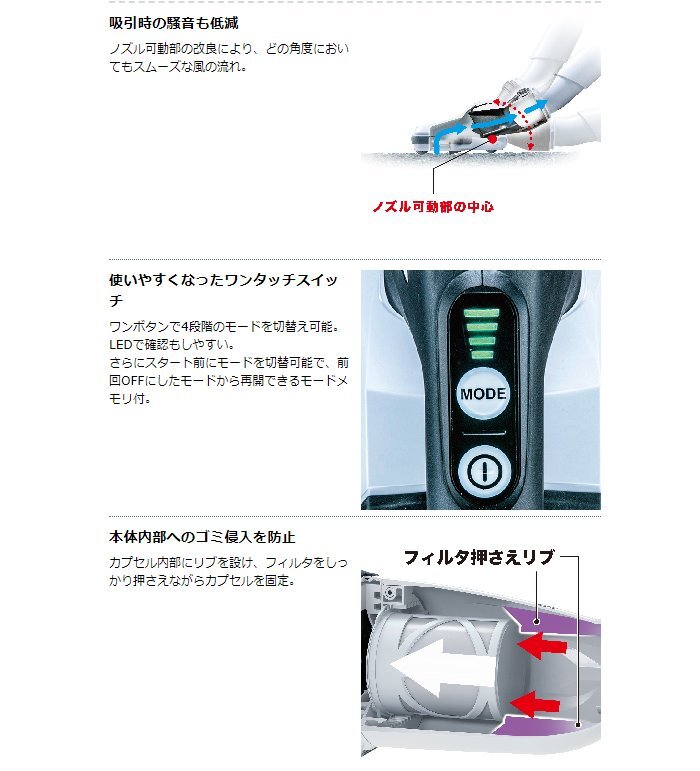 吸引時の騒音も低減

ノズル可動部の改良により、どの角度においてもスムーズな風の流れ。

ノズル可動部の中心

使いやすくなったワンタッチスイッチ

ワンボタンで4段階のモードを切替え可能。LEDで確認もしやすい。
さらにスタート前にモードを切替可能で、前回OFFにしたモードから再開できるモードメモリ付。

MODE

本体内部へのゴミ侵入を防止

カプセル内部にリブを設け、フィルタをしっかり押さえながらカプセルを固定。

フィルタ押さえリブ